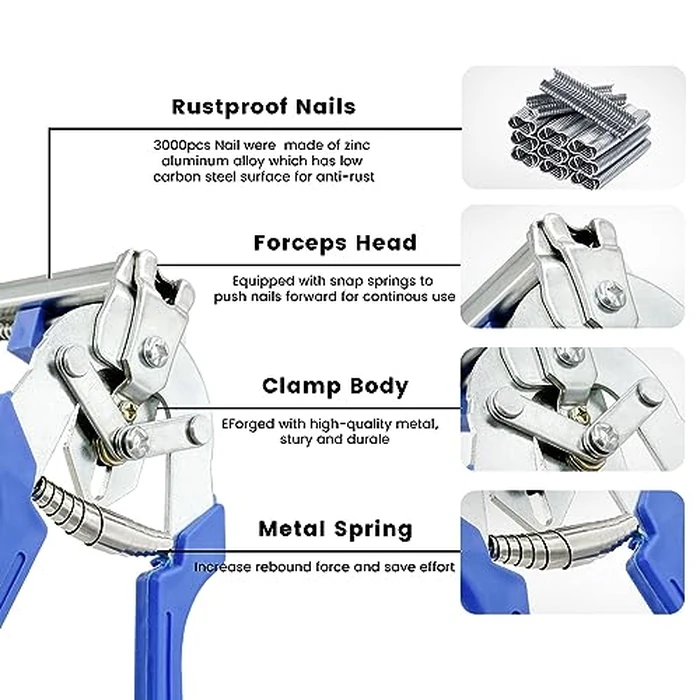 Rustproof Nails

3000pcs Nail were made of zinc aluminum alloy which has low carbon steel surface for anti-rust

Forceps Head

Equipped with snap springs to push nails forward for continous use

Clamp Body

EForged with high-quality metal, stury and durale

Metal Spring

Increase rebound force and save effort