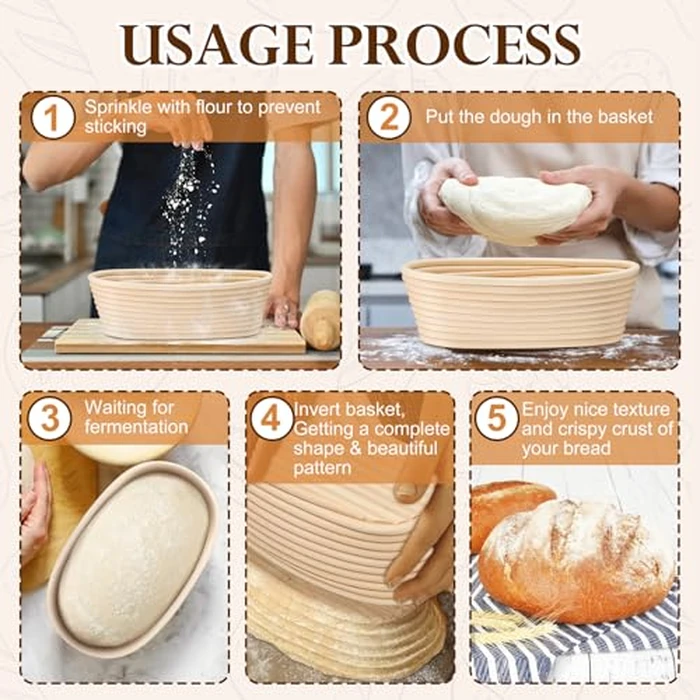 USAGE PROCESS

1 Sprinkle with flour to prevent sticking

2 Put the dough in the basket

3 Waiting for fermentation

4 Invert basket, Getting a complete shape & beautiful pattern

5 Enjoy nice texture and crispy crust of your bread