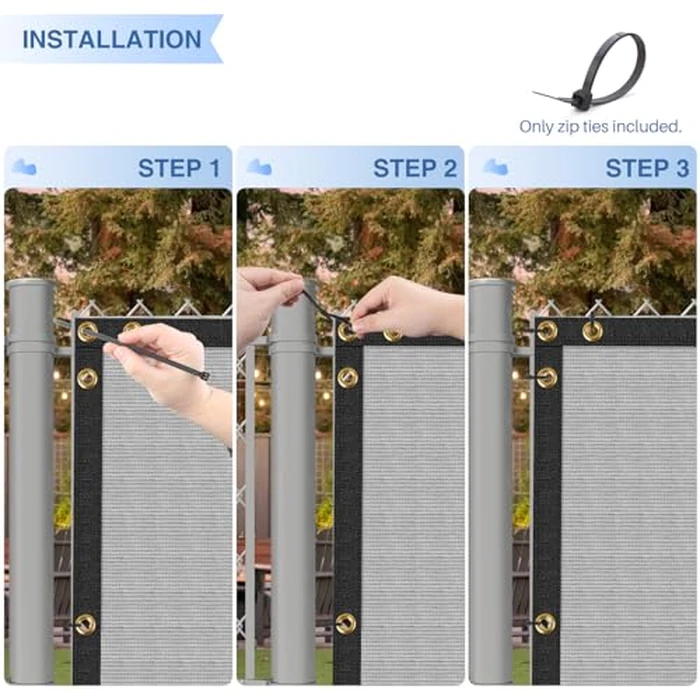 INSTALLATION

Only zip ties included.

STEP 1

STEP 2

STEP 3