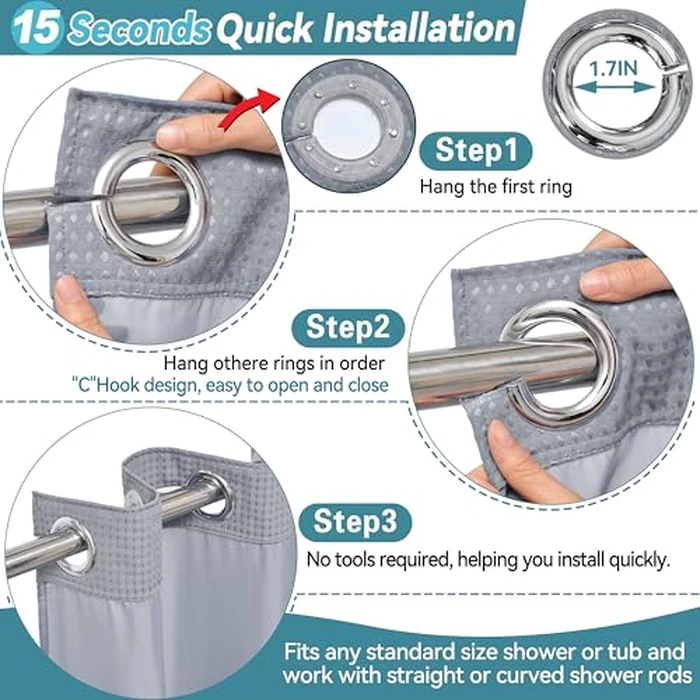 15 Seconds Quick Installation

1.7IN

Step1

Hang the first ring

Step2

Hang othere rings in order
"C"Hook design, easy to open and close

Step3

No tools required, helping you install quickly.

Fits any standard size shower or tub and work with straight or curved shower rods