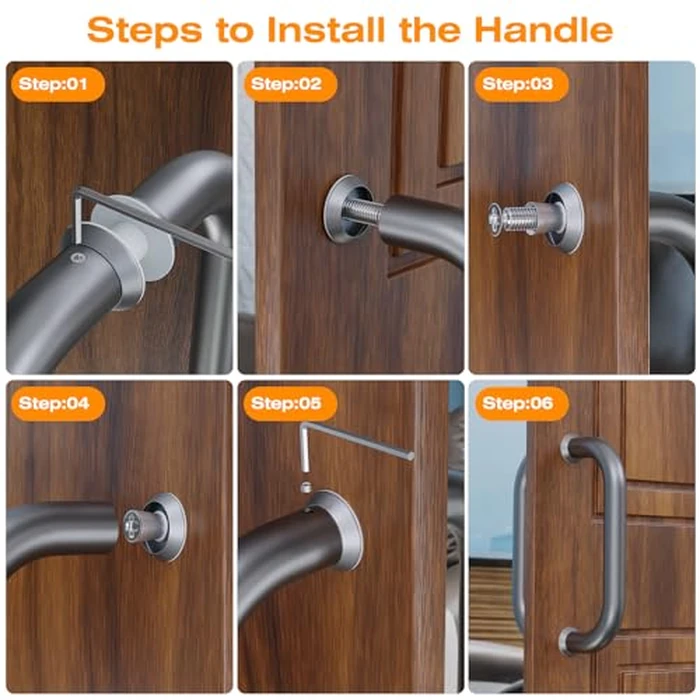 Steps to Install the Handle

Step:01

Step:02

Step:03

Step:04

Step:05

Step:06