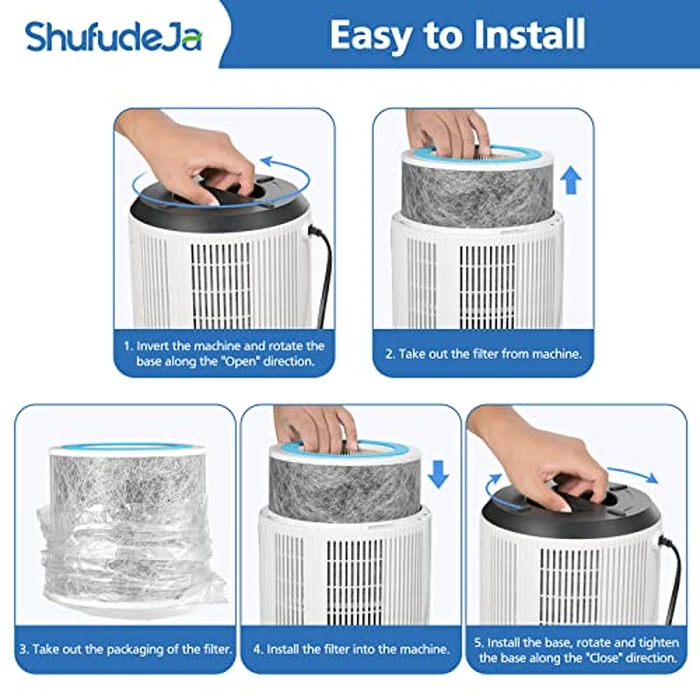 ShufudeJa

Easy to Install

1. Invert the machine and rotate the base along the "Open" direction.

2. Take out the filter from machine.

3. Take out the packaging of the filter.

4. Install the filter into the machine.

5. Install the base, rotate and tighten the base along the "Close" direction.