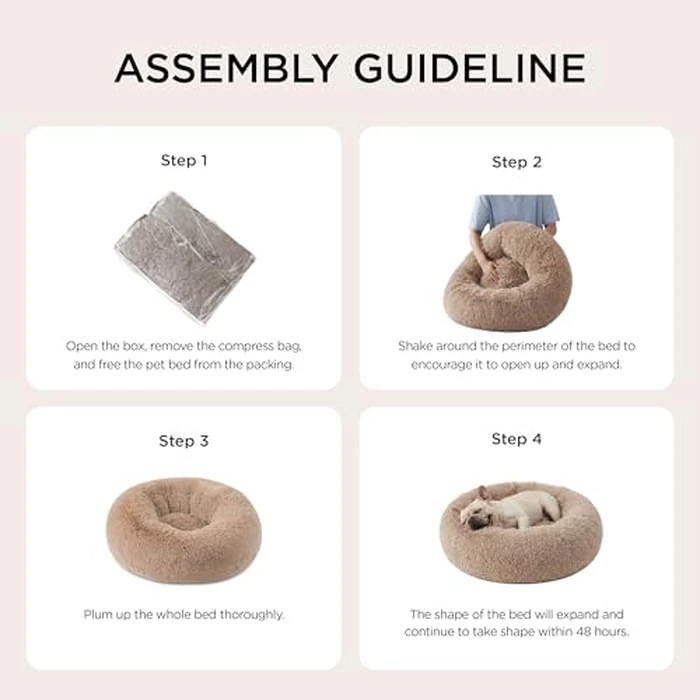 ASSEMBLY GUIDELINE

Step 1

Open the box, remove the compress bag, and free the pet bed from the packing.

Step 2

Shake around the perimeter of the bed to encourage it to open up and expand.

Step 3

Plum up the whole bed thoroughly.

Step 4

The shape of the bed will expand and continue to take shape within 48 hours.