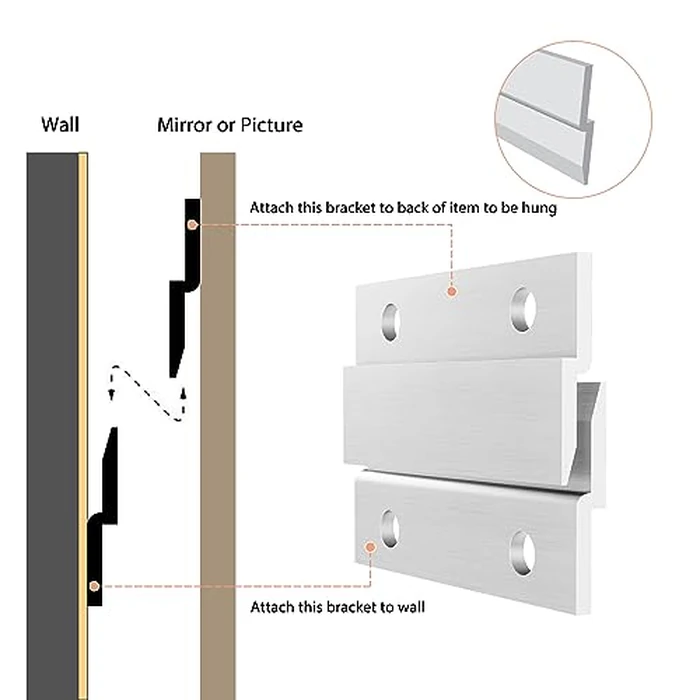 Wall

Mirror or Picture

Attach this bracket to back of item to be hung

Attach this bracket to wall