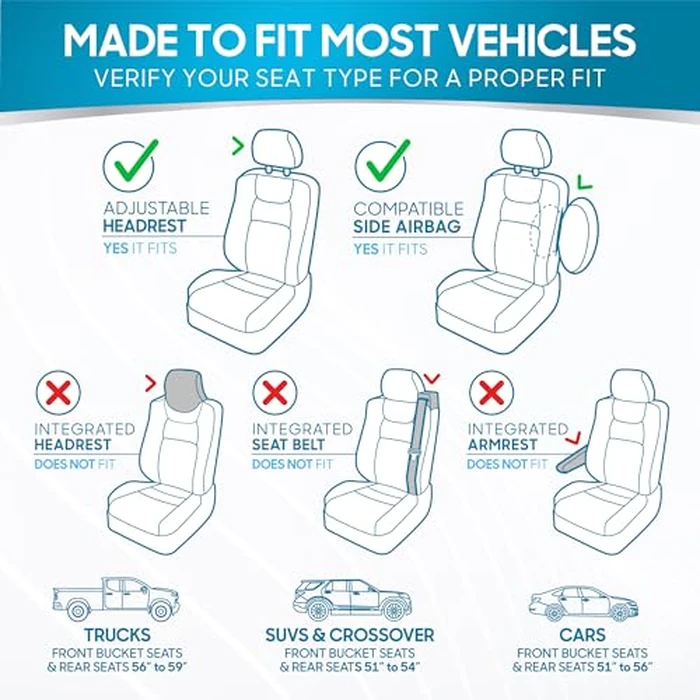 MADE TO FIT MOST VEHICLES
VERIFY YOUR SEAT TYPE FOR A PROPER FIT

ADJUSTABLE
HEADREST
YES IT FITS

COMPATIBLE
SIDE AIRBAG
YES IT FITS

INTEGRATED
HEADREST
DOES NOT FIT

INTEGRATED
SEAT BELT
DOES NOT FIT

INTEGRATED
ARMREST
DOES NOT FIT

TRUCKS
FRONT BUCKET SEATS
& REAR SEATS 56" to 59"

SUVS & CROSSOVER
FRONT BUCKET SEATS
& REAR SEATS 51" to 54"

CARS
FRONT BUCKET SEATS
& REAR SEATS 51" to 56"