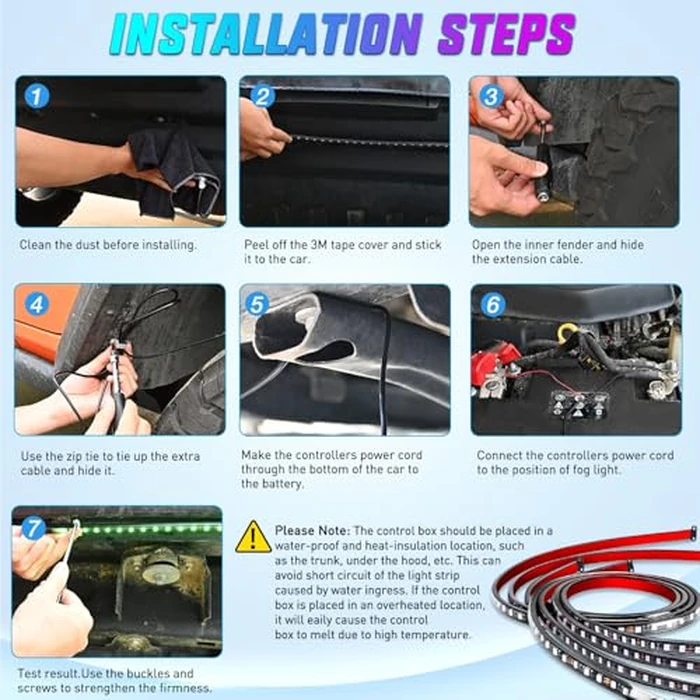 INSTALLATION STEPS

1

Clean the dust before installing.

2

Peel off the 3M tape cover and stick it to the car.

3

Open the inner fender and hide the extension cable.

4

Use the zip tie to tie up the extra cable and hide it.

5

Make the controllers power cord through the bottom of the car to the battery.

6

Connect the controllers power cord to the position of fog light.

7

Test result.Use the buckles and screws to strengthen the firmness.

Please Note: The control box should be placed in a water-proof and heat-insulation location, such as the trunk, under the hood, etc. This can avoid short circuit of the light strip caused by water ingress. If the control box is placed in an overheated location, it will eaily cause the control box to melt due to high temperature.