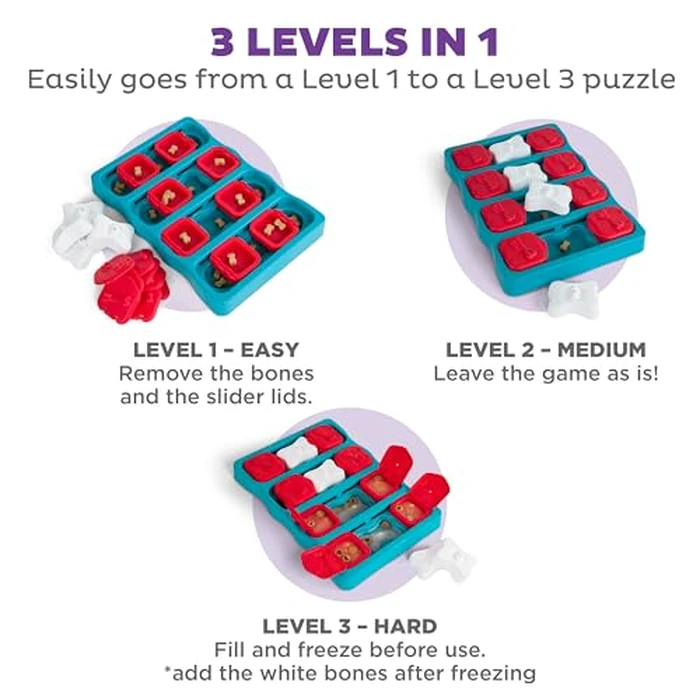 3 LEVELS IN 1
Easily goes from a Level 1 to a Level 3 puzzle

LEVEL 1 – EASY
Remove the bones and the slider lids.

LEVEL 2 – MEDIUM
Leave the game as is!

LEVEL 3 – HARD
Fill and freeze before use.
*add the white bones after freezing