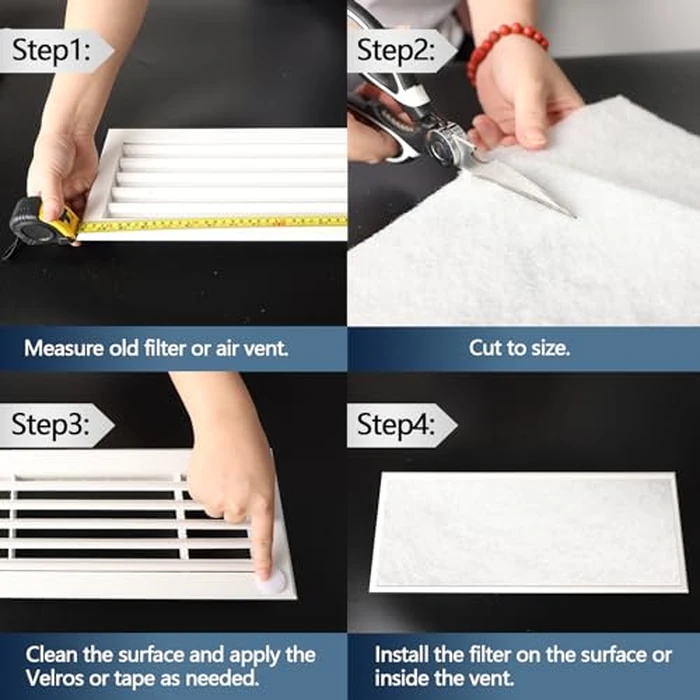 Step1:

Measure old filter or air vent.

Step2:

Cut to size.

Step3:

Clean the surface and apply the Velros or tape as needed.

Step4:

Install the filter on the surface or inside the vent.