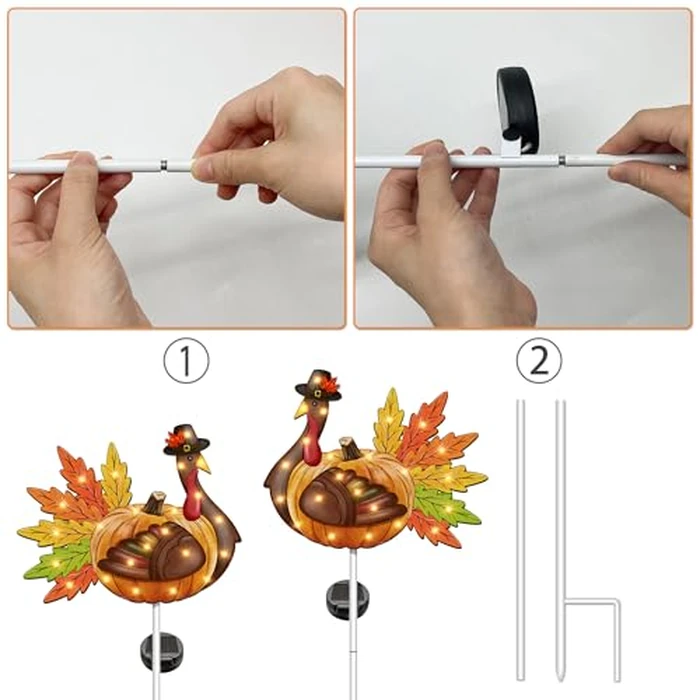 ①

②