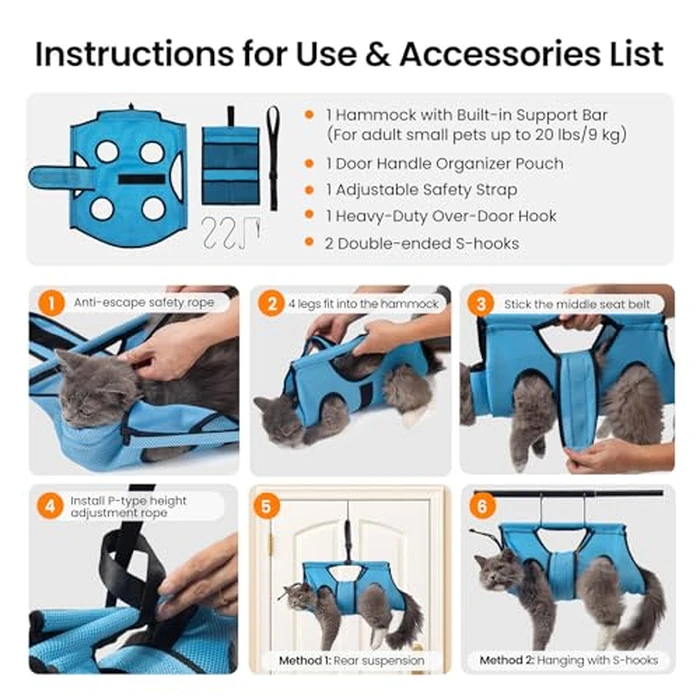 Instructions for Use & Accessories List

1 Hammock with Built-in Support Bar (For adult small pets up to 20 lbs/9 kg)
1 Door Handle Organizer Pouch
1 Adjustable Safety Strap
1 Heavy-Duty Over-Door Hook
2 Double-ended S-hooks

1 Anti-escape safety rope

2 4 legs fit into the hammock

3 Stick the middle seat belt

4 Install P-type height adjustment rope

5 Method 1: Rear suspension

6 Method 2: Hanging with S-hooks