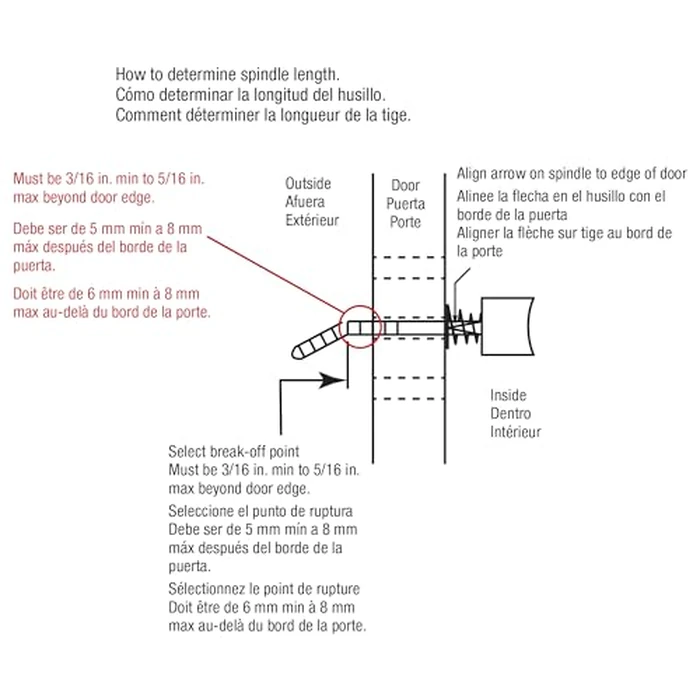 How to determine spindle length.
Cómo determinar la longitud del husillo.
Comment déterminer la longueur de la tige.

Must be 3/16 in. min to 5/16 in. max beyond door edge.

Debe ser de 5 mm min a 8 mm máx después del borde de la puerta.

Doit être de 6 mm min à 8 mm max au-delà du bord de la porte.

Outside
Afuera
Extérieur

Door
Puerta
Porte

Align arrow on spindle to edge of door
Alinee la flecha en el husillo con el borde de la puerta
Aligner la flèche sur tige au bord de la porte

Inside
Dentro
Intérieur

Select break-off point
Must be 3/16 in. min to 5/16 in. max beyond door edge.

Seleccione el punto de ruptura
Debe ser de 5 mm mín a 8 mm máx después del borde de la puerta.

Sélectionnez le point de rupture
Doit être de 6 mm min à 8 mm max au-delà du bord de la porte.