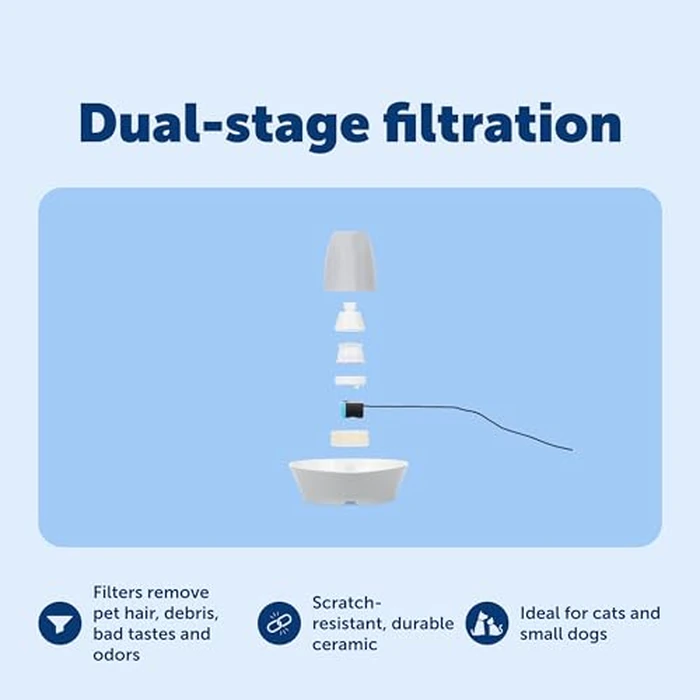 Dual-stage filtration

Filters remove pet hair, debris, bad tastes and odors

Scratch-resistant, durable ceramic

Ideal for cats and small dogs