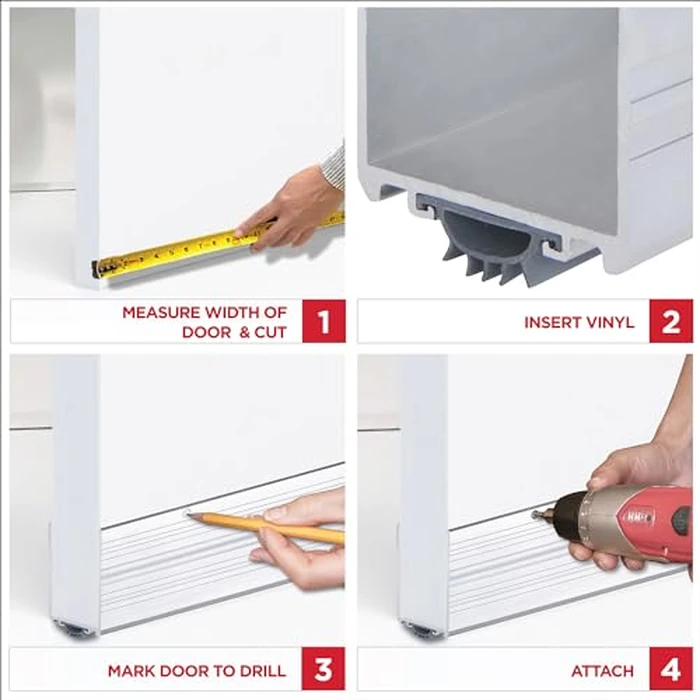 MEASURE WIDTH OF DOOR & CUT 1

INSERT VINYL 2

MARK DOOR TO DRILL 3

ATTACH 4