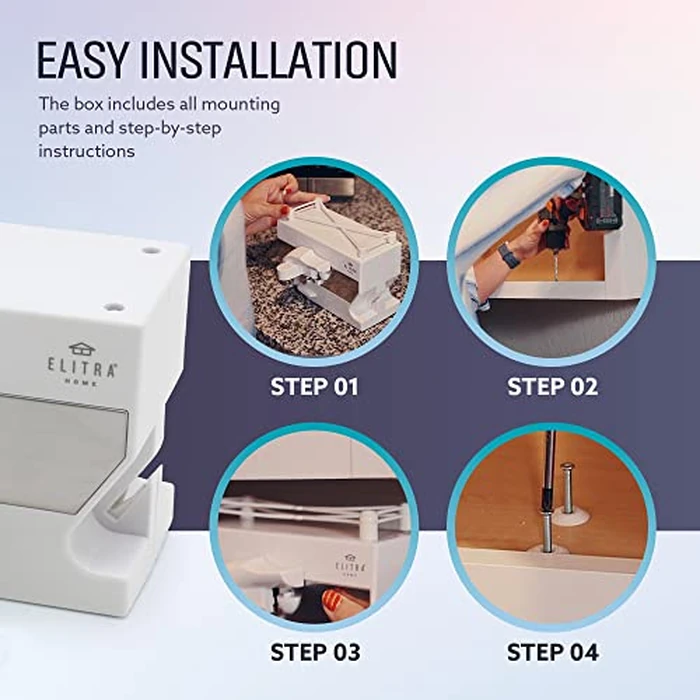 EASY INSTALLATION

The box includes all mounting parts and step-by-step instructions

ELITRA HOME

STEP 01

STEP 02

ELITRA HOME

STEP 03

STEP 04