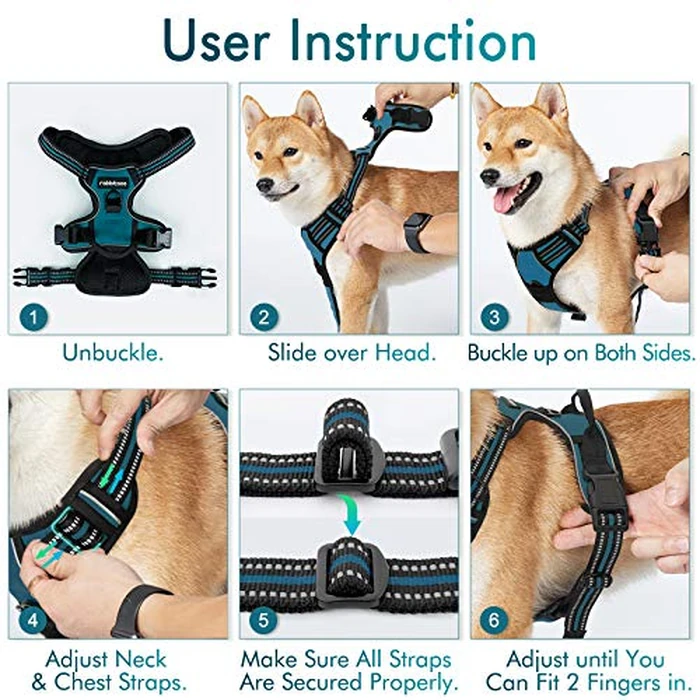 User Instruction

rabbitgoo

1

Unbuckle.

2

Slide over Head.

3

Buckle up on Both Sides.

4

Adjust Neck & Chest Straps.

5

Make Sure All Straps Are Secured Properly.

6

Adjust until You Can Fit 2 Fingers in.