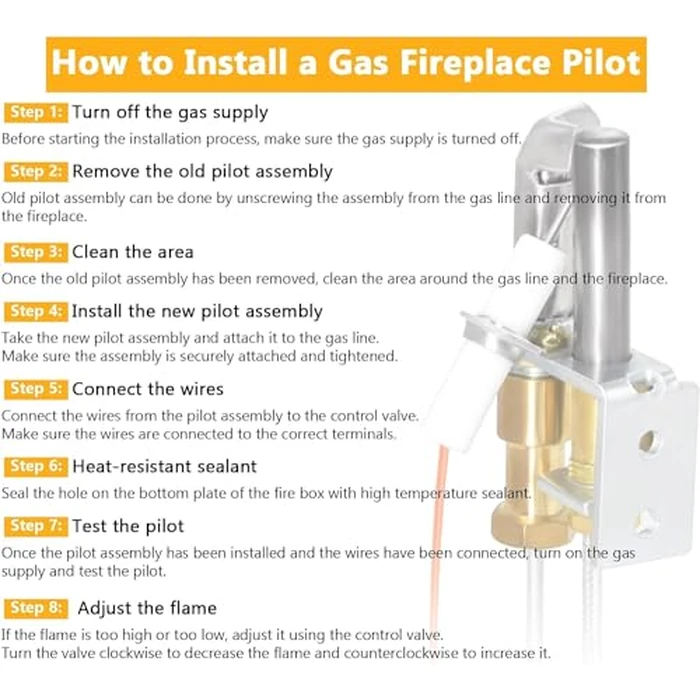 How to Install a Gas Fireplace Pilot

Step 1: Turn off the gas supply
Before starting the installation process, make sure the gas supply is turned off.

Step 2: Remove the old pilot assembly
Old pilot assembly can be done by unscrewing the assembly from the gas line and removing it from the fireplace.

Step 3: Clean the area
Once the old pilot assembly has been removed, clean the area around the gas line and the fireplace.

Step 4: Install the new pilot assembly
Take the new pilot assembly and attach it to the gas line.
Make sure the assembly is securely attached and tightened.

Step 5: Connect the wires
Connect the wires from the pilot assembly to the control valve.
Make sure the wires are connected to the correct terminals.

Step 6: Heat-resistant sealant
Seal the hole on the bottom plate of the fire box with high temperature sealant.

Step 7: Test the pilot
Once the pilot assembly has been installed and the wires have been connected, turn on the gas supply and test the pilot.

Step 8: Adjust the flame
If the flame is too high or too low, adjust it using the control valve.
Turn the valve clockwise to decrease the flame and counterclockwise to increase it.