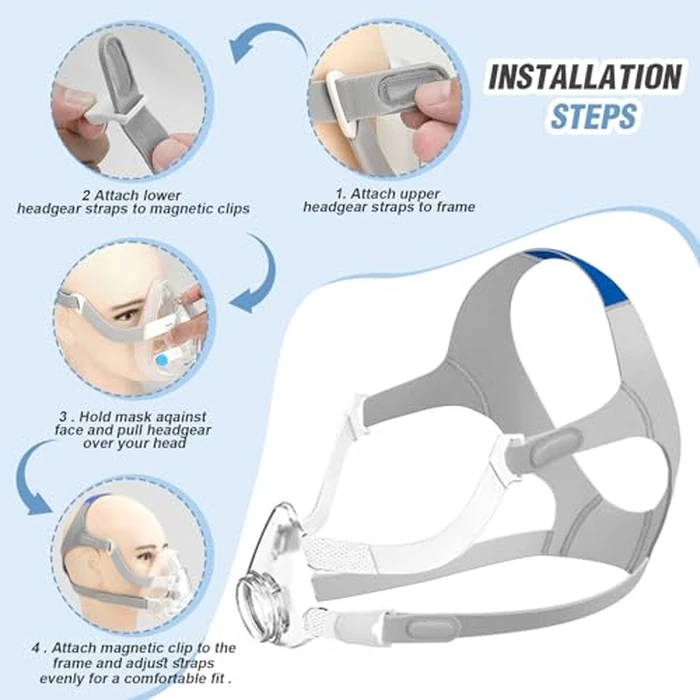 INSTALLATION STEPS

2 Attach lower headgear straps to magnetic clips

1. Attach upper headgear straps to frame

3 . Hold mask aqainst face and pull headgear over your head

4 . Attach magnetic clip to the frame and adjust straps evenly for a comfortable fit .