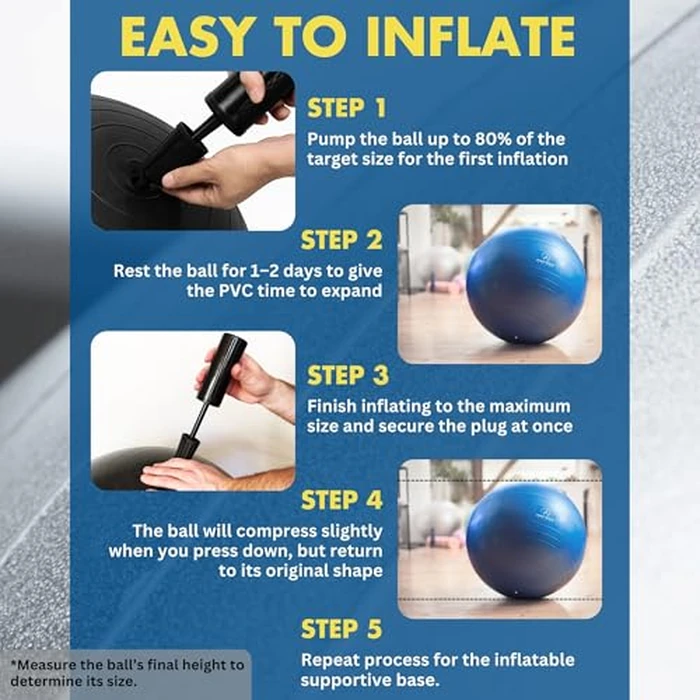 EASY TO INFLATE

STEP 1
Pump the ball up to 80% of the target size for the first inflation

STEP 2
Rest the ball for 1–2 days to give the PVC time to expand

STEP 3
Finish inflating to the maximum size and secure the plug at once

STEP 4
The ball will compress slightly when you press down, but return to its original shape

STEP 5
Repeat process for the inflatable supportive base.

*Measure the ball's final height to determine its size.