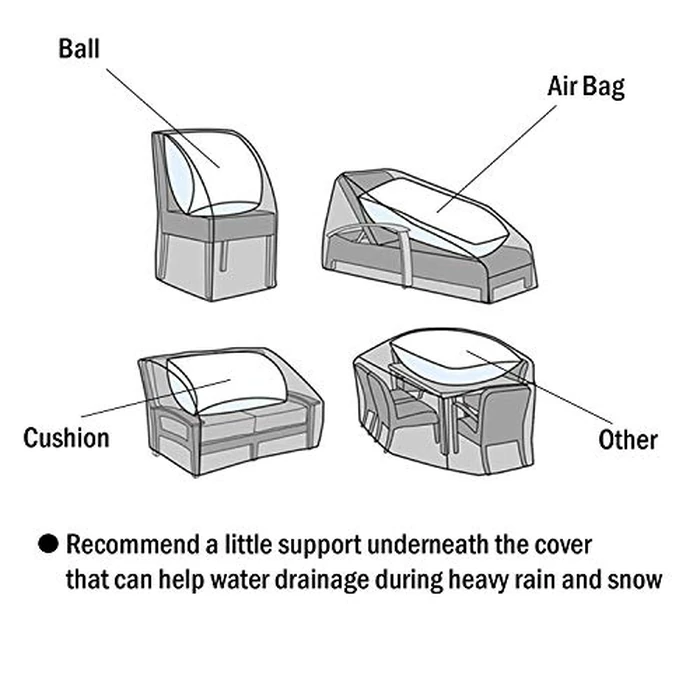 Ball

Air Bag

Cushion

Other

● Recommend a little support underneath the cover that can help water drainage during heavy rain and snow