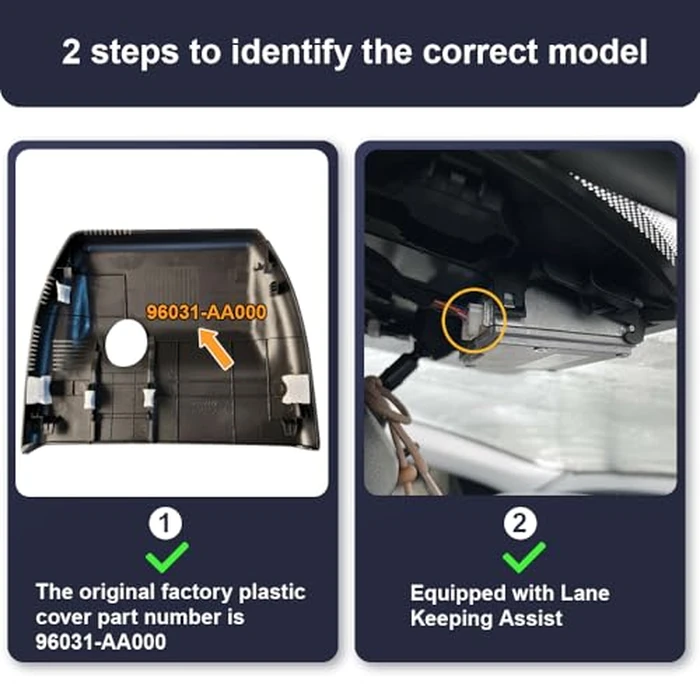 2 steps to identify the correct model

96031-AA000

1

The original factory plastic cover part number is 96031-AA000

2

Equipped with Lane Keeping Assist