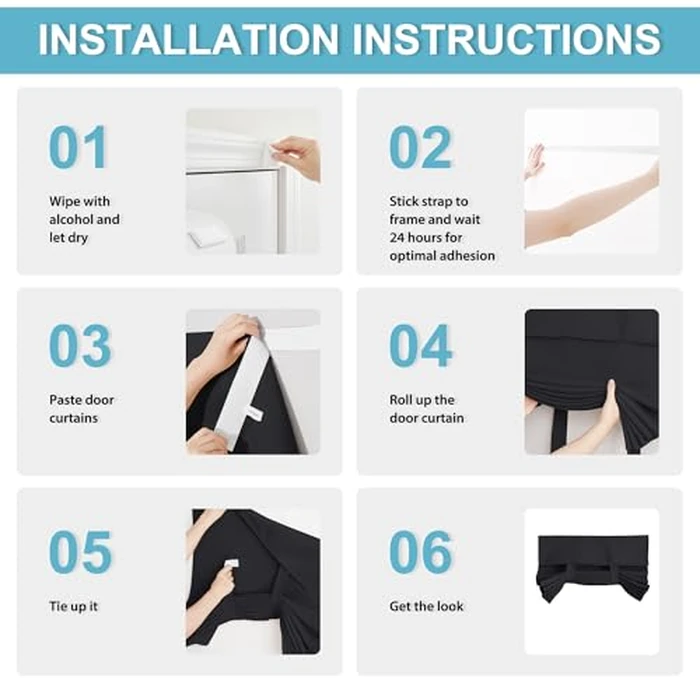 INSTALLATION INSTRUCTIONS

01

Wipe with alcohol and let dry

02

Stick strap to frame and wait 24 hours for optimal adhesion

03

Paste door curtains

04

Roll up the door curtain

05

Tie up it

06

Get the look