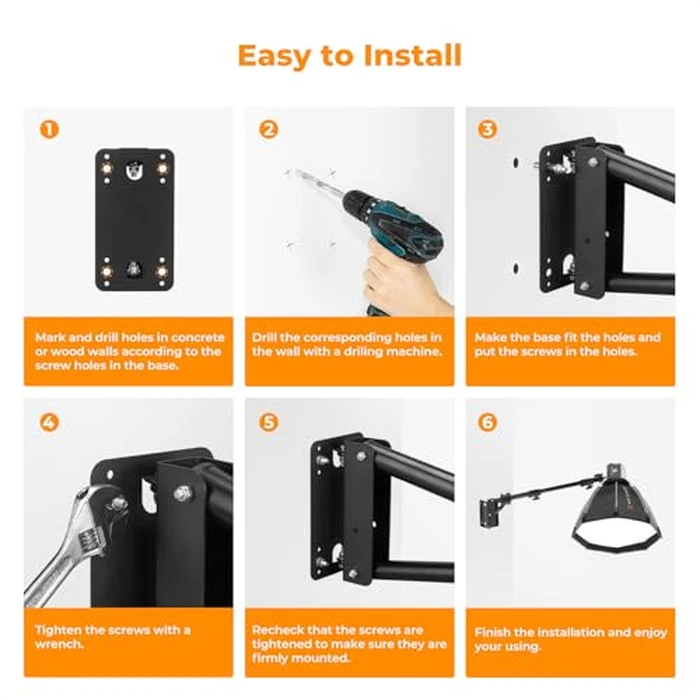 Easy to Install

1

Mark and drill holes in concrete or wood walls according to the screw holes in the base.

2

Drill the corresponding holes in the wall with a driling machine.

3

Make the base fit the holes and put the screws in the holes.

4

Tighten the screws with a wrench.

5

Recheck that the screws are tightened to make sure they are firmly mounted.

6

Finish the installation and enjoy your using.