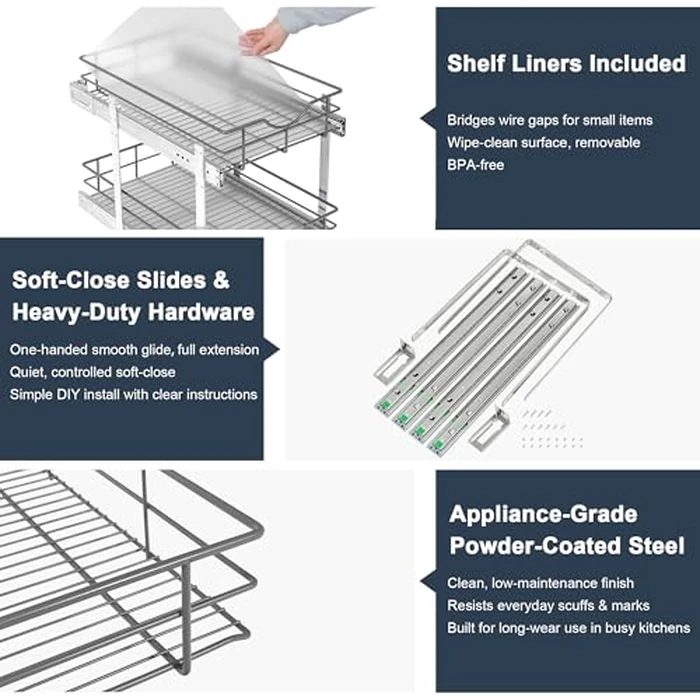 Shelf Liners Included

Bridges wire gaps for small items
Wipe-clean surface, removable
BPA-free

Soft-Close Slides & Heavy-Duty Hardware

One-handed smooth glide, full extension
Quiet, controlled soft-close
Simple DIY install with clear instructions

Appliance-Grade Powder-Coated Steel

Clean, low-maintenance finish
Resists everyday scuffs & marks
Built for long-wear use in busy kitchens