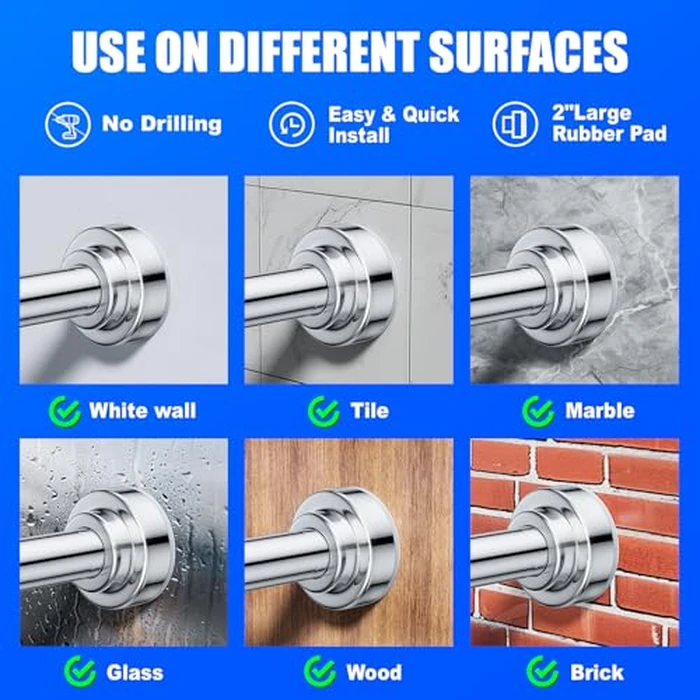 USE ON DIFFERENT SURFACES

No Drilling

Easy & Quick Install

2"Large Rubber Pad

White wall

Tile

Marble

Glass

Wood

Brick