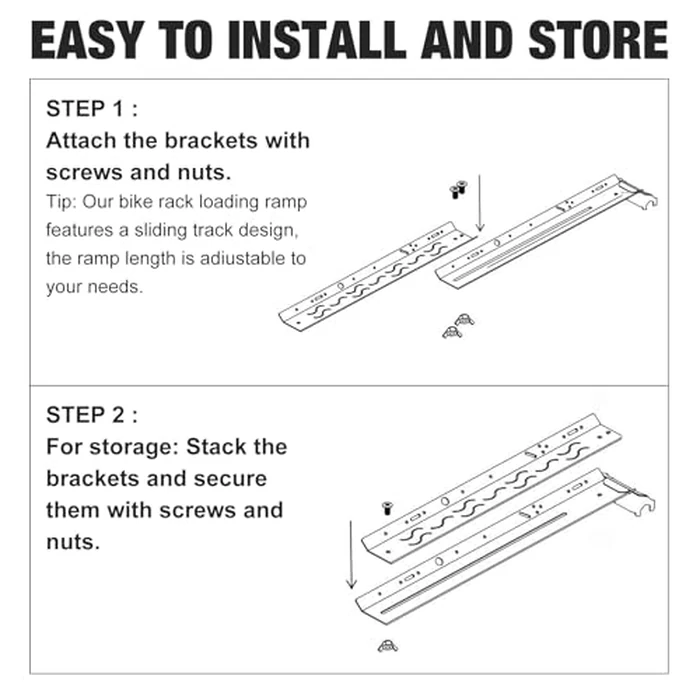 EASY TO INSTALL AND STORE

STEP 1 :
Attach the brackets with screws and nuts.
Tip: Our bike rack loading ramp features a sliding track design, the ramp length is adiustable to your needs.

STEP 2 :
For storage: Stack the brackets and secure them with screws and nuts.