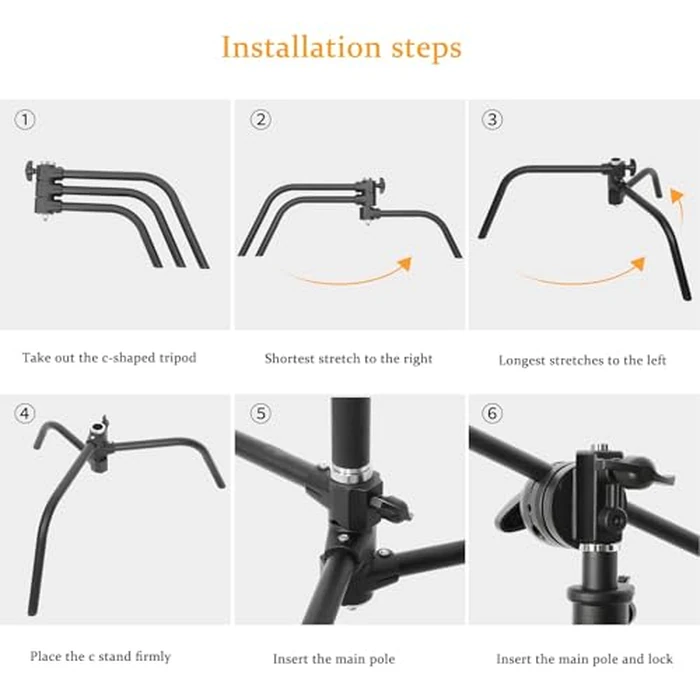 Installation steps

①

Take out the c-shaped tripod

②

Shortest stretch to the right

③

Longest stretches to the left

④

Place the c stand firmly

⑤

Insert the main pole

⑥

Insert the main pole and lock