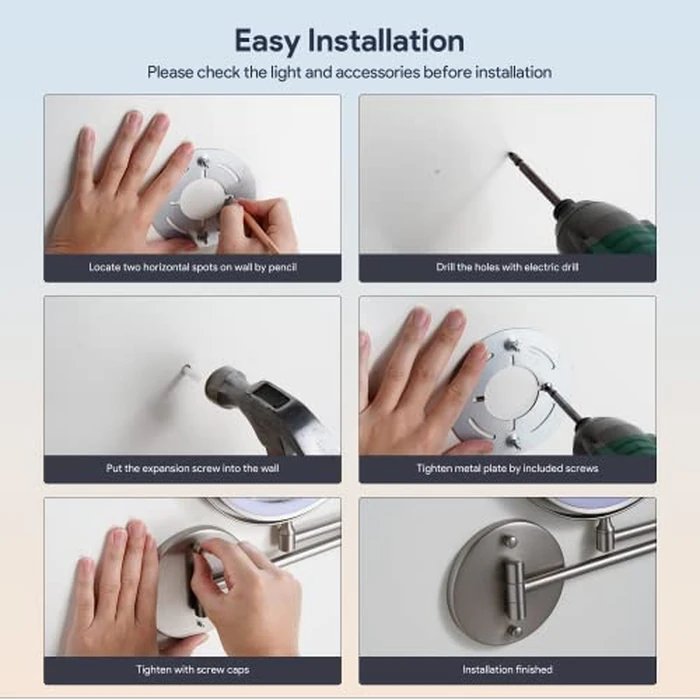 Easy Installation

Please check the light and accessories before installation

Locate two horizontal spots on wall by pencil

Drill the holes with electric drill

Put the expansion screw into the wall

Tighten metal plate by included screws

Tighten with screw caps

Installation finished