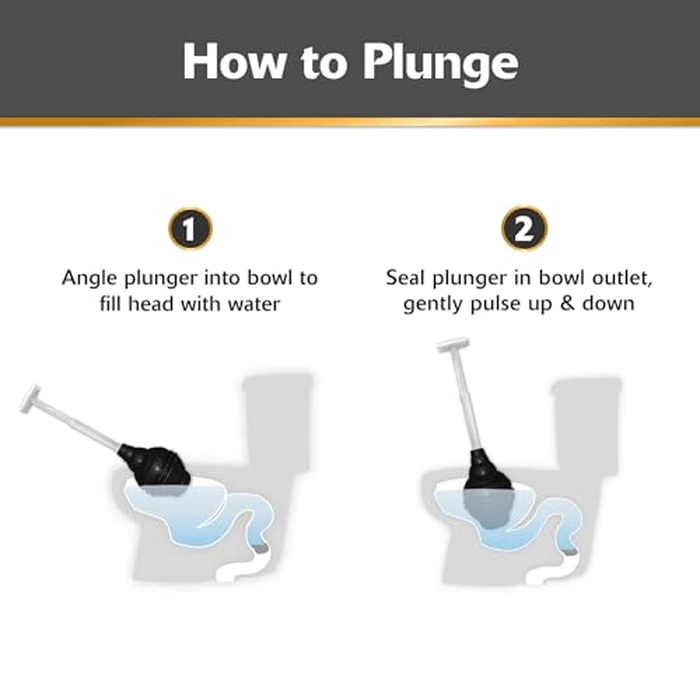 How to Plunge

1

Angle plunger into bowl to fill head with water

2

Seal plunger in bowl outlet, gently pulse up & down