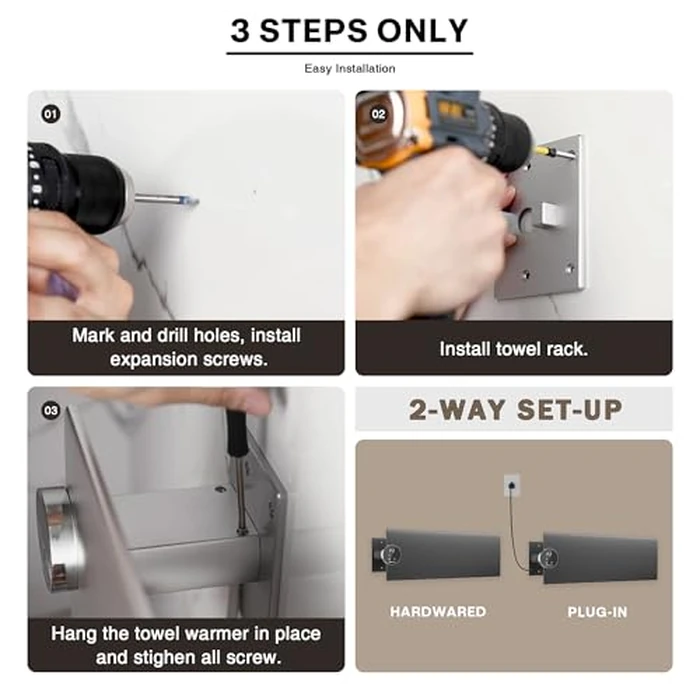 3 STEPS ONLY

Easy Installation

01

Mark and drill holes, install expansion screws.

02

Install towel rack.

03

Hang the towel warmer in place and stighen all screw.

2-WAY SET-UP

HARDWARED

PLUG-IN