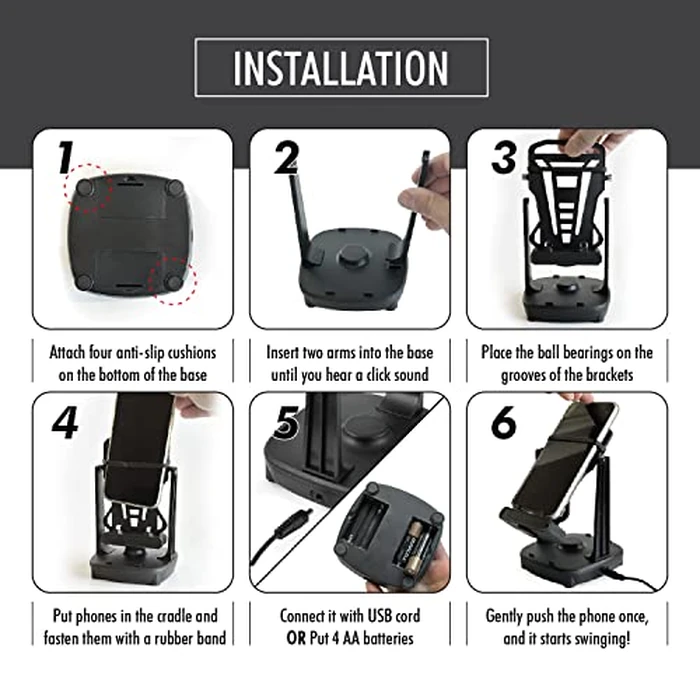 INSTALLATION

1

Attach four anti-slip cushions on the bottom of the base

2

Insert two arms into the base until you hear a click sound

3

Place the ball bearings on the grooves of the brackets

4

Put phones in the cradle and fasten them with a rubber band

5

Connect it with USB cord OR Put 4 AA batteries

6

Gently push the phone once, and it starts swinging!