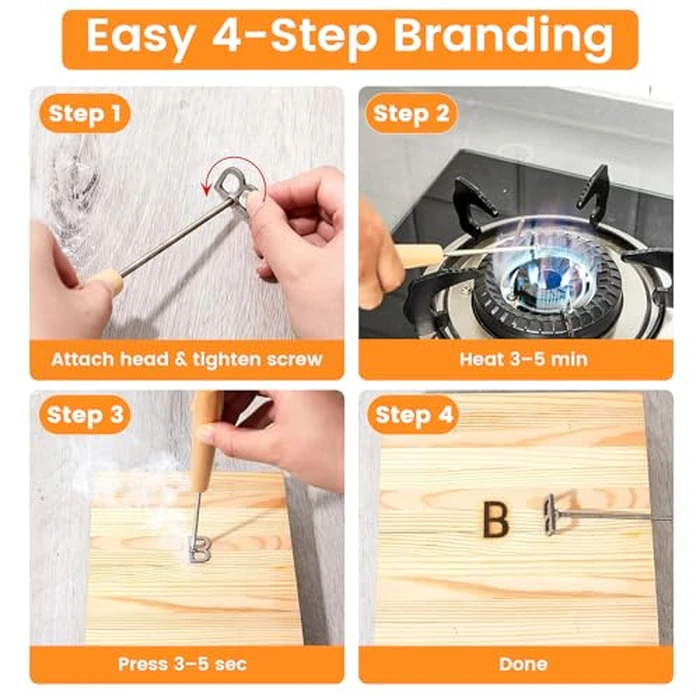 Easy 4-Step Branding

Step 1

Attach head & tighten screw

Step 2

Heat 3–5 min

Step 3

Press 3–5 sec

Step 4

B

Done