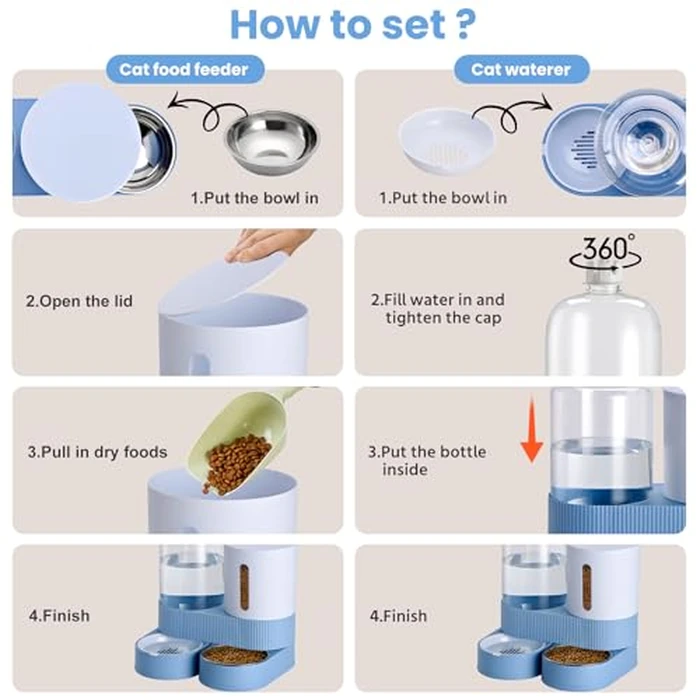 How to set ?

Cat food feeder

1.Put the bowl in

2.Open the lid

3.Pull in dry foods

4.Finish

Cat waterer

1.Put the bowl in

360°

2.Fill water in and tighten the cap

3.Put the bottle inside

4.Finish