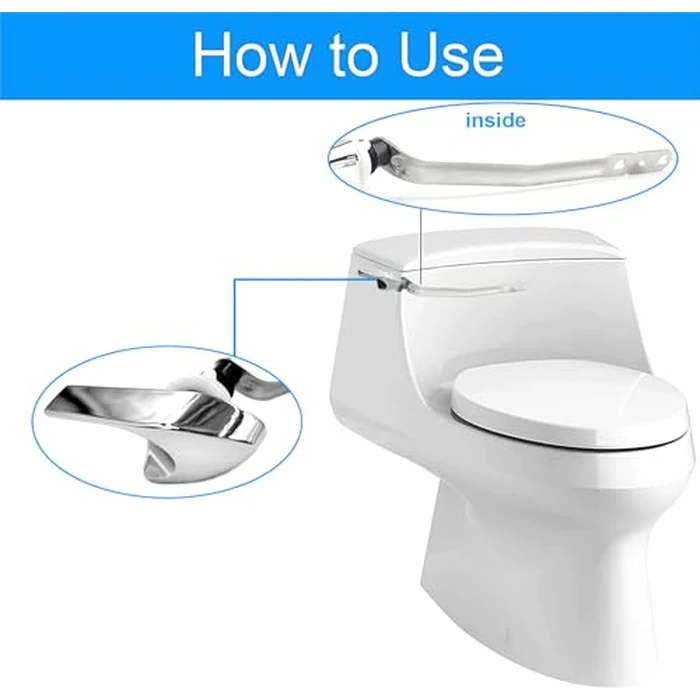 How to Use

inside