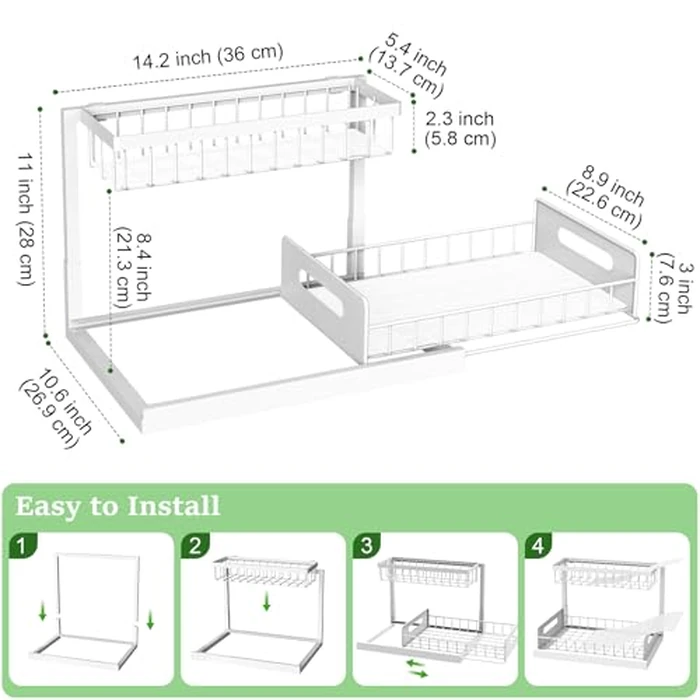 14.2 inch (36 cm)

5.4 inch (13.7 cm)

2.3 inch (5.8 cm)

11 inch (28 cm)

8.4 inch (21.3 cm)

8.9 inch (22.6 cm)

3 inch (7.6 cm)

10.6 inch (26.9 cm)

Easy to Install

1

2

3

4