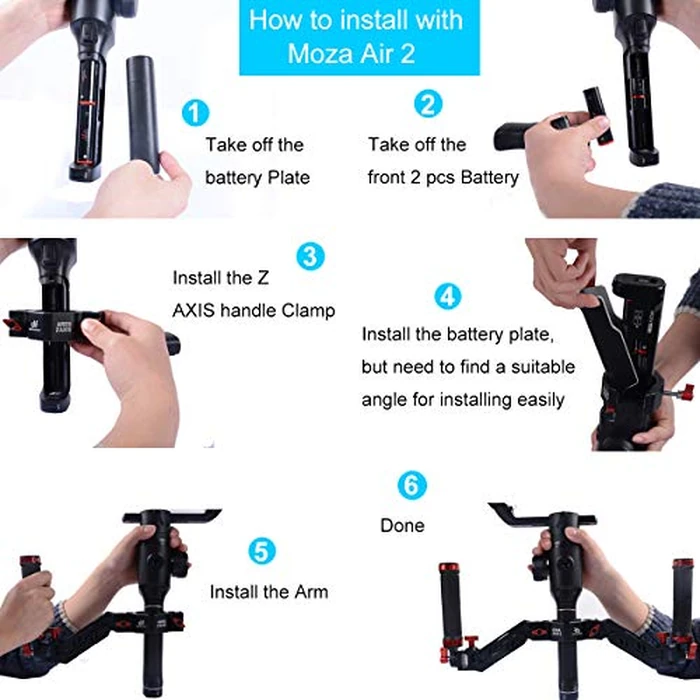 How to install with Moza Air 2

1
Take off the battery Plate

2
Take off the front 2 pcs Battery

3
Install the Z AXIS handle Clamp

4
Install the battery plate, but need to find a suitable angle for installing easily

5
Install the Arm

6
Done