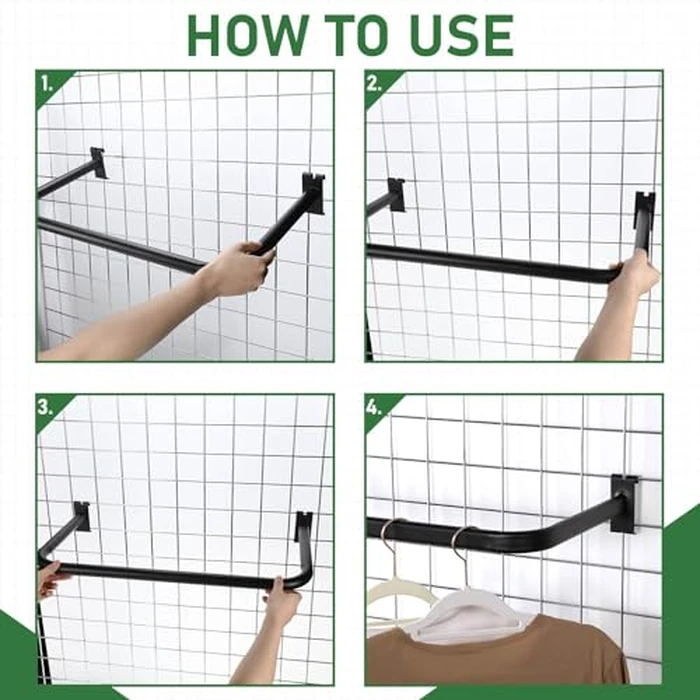 HOW TO USE

1.

2.

3.

4.