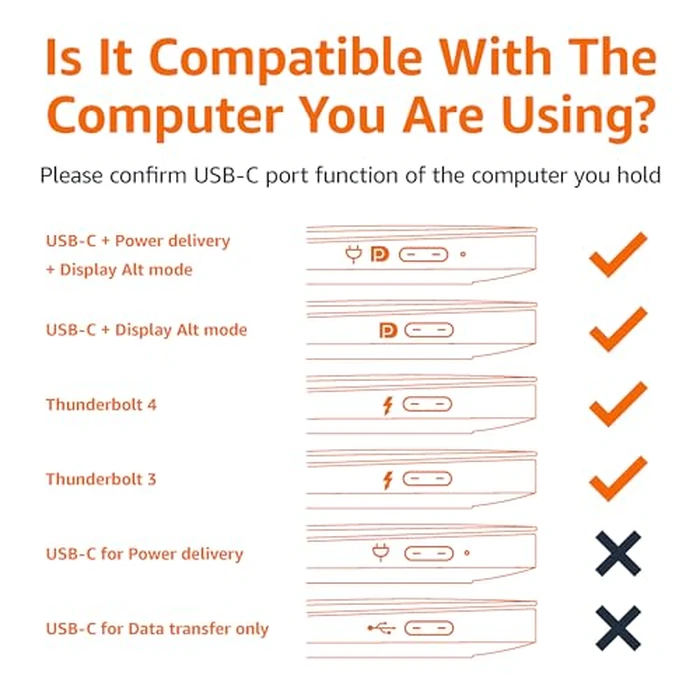 Is It Compatible With The Computer You Are Using?

Please confirm USB-C port function of the computer you hold

USB-C + Power delivery + Display Alt mode

USB-C + Display Alt mode

Thunderbolt 4

Thunderbolt 3

USB-C for Power delivery

USB-C for Data transfer only