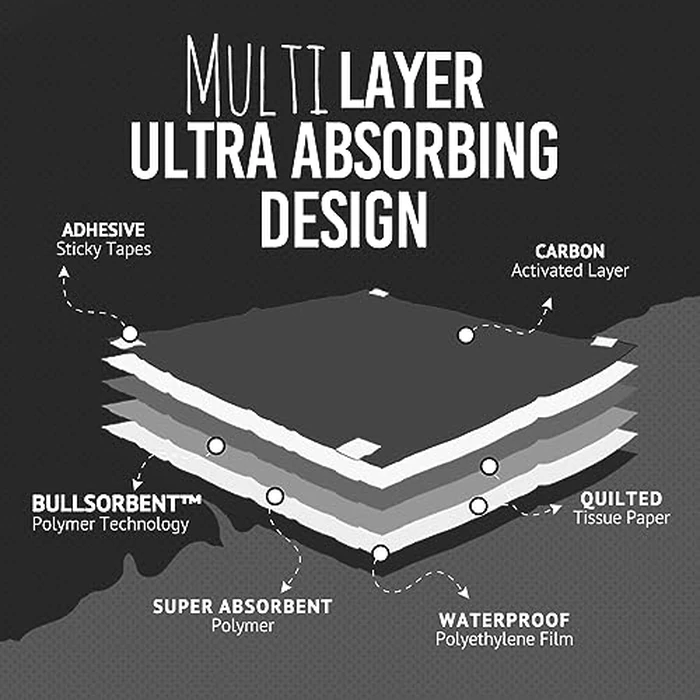 MULTI LAYER
ULTRA ABSORBING
DESIGN

ADHESIVE
Sticky Tapes

CARBON
Activated Layer

BULLSORBENT™
Polymer Technology

QUILTED
Tissue Paper

SUPER ABSORBENT
Polymer

WATERPROOF
Polyethylene Film