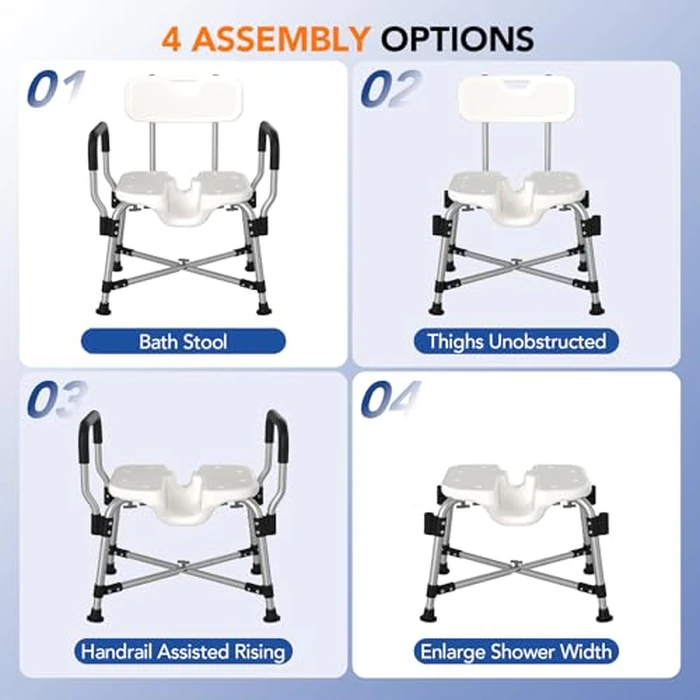 4 ASSEMBLY OPTIONS

01

Bath Stool

02

Thighs Unobstructed

03

Handrail Assisted Rising

04

Enlarge Shower Width