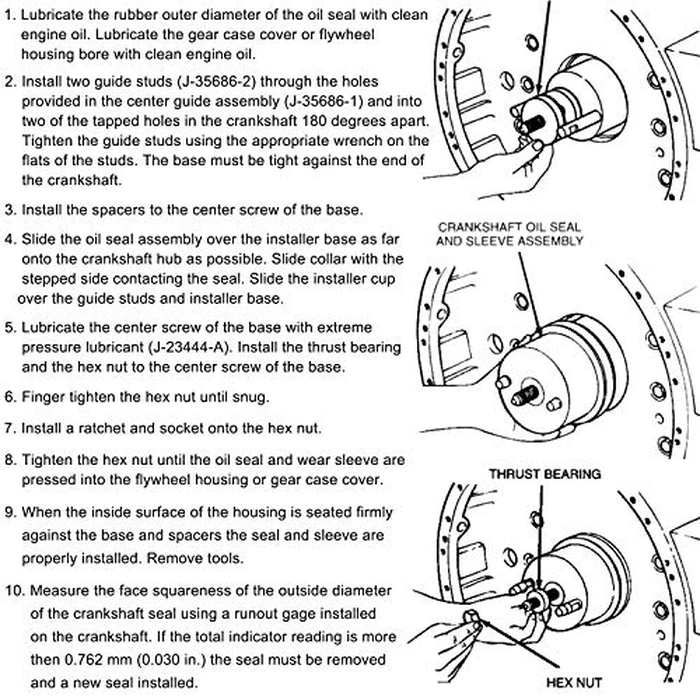 1. Lubricate the rubber outer diameter of the oil seal with clean engine oil. Lubricate the gear case cover or flywheel housing bore with clean engine oil.

2. Install two guide studs (J-35686-2) through the holes provided in the center guide assembly (J-35686-1) and into two of the tapped holes in the crankshaft 180 degrees apart. Tighten the guide studs using the appropriate wrench on the flats of the studs. The base must be tight against the end of the crankshaft.

3. Install the spacers to the center screw of the base.

4. Slide the oil seal assembly over the installer base as far onto the crankshaft hub as possible. Slide collar with the stepped side contacting the seal. Slide the installer cup over the guide studs and installer base.

5. Lubricate the center screw of the base with extreme pressure lubricant (J-23444-A). Install the thrust bearing and the hex nut to the center screw of the base.

6. Finger tighten the hex nut until snug.

7. Install a ratchet and socket onto the hex nut.

8. Tighten the hex nut until the oil seal and wear sleeve are pressed into the flywheel housing or gear case cover.

9. When the inside surface of the housing is seated firmly against the base and spacers the seal and sleeve are properly installed. Remove tools.

10. Measure the face squareness of the outside diameter of the crankshaft seal using a runout gage installed on the crankshaft. If the total indicator reading is more then 0.762 mm (0.030 in.) the seal must be removed and a new seal installed.

CRANKSHAFT OIL SEAL AND SLEEVE ASSEMBLY

THRUST BEARING

HEX NUT