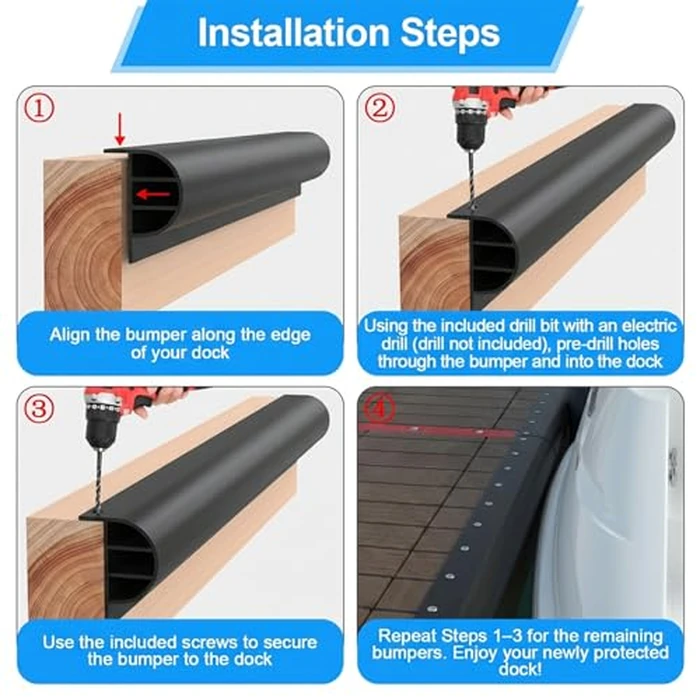 Installation Steps

①

Align the bumper along the edge of your dock

②

Using the included drill bit with an electric drill (drill not included), pre-drill holes through the bumper and into the dock

③

Use the included screws to secure the bumper to the dock

④

Repeat Steps 1–3 for the remaining bumpers. Enjoy your newly protected dock!