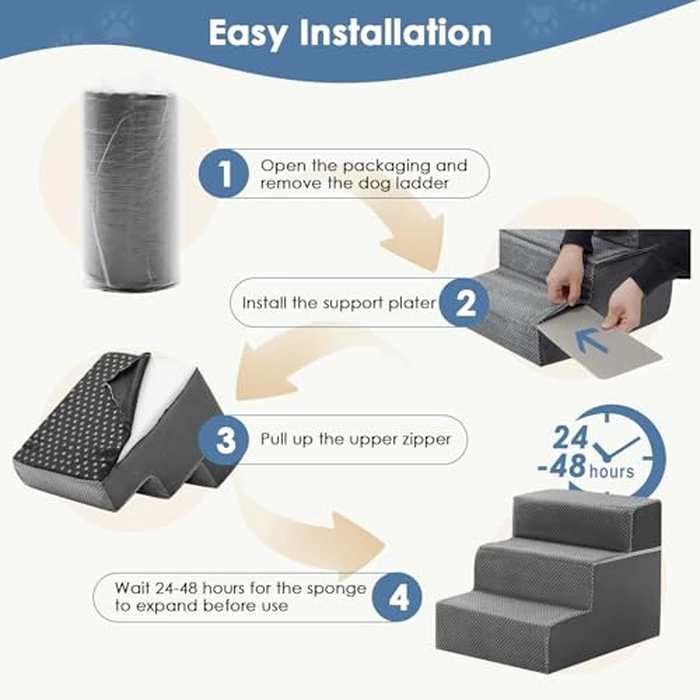 Easy Installation

1 Open the packaging and remove the dog ladder

Install the support plater 2

3 Pull up the upper zipper

24 -48 hours

Wait 24-48 hours for the sponge to expand before use 4