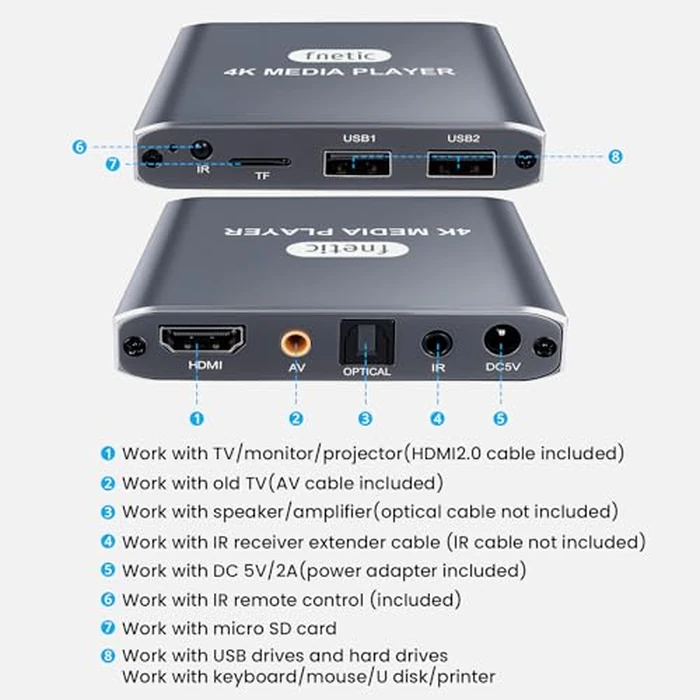 fnetic
4K MEDIA PLAYER

6
7
IR
TF
USB1
USB2
8

4K MEDIA PLAYER
fnetic

HDMI
AV
OPTICAL
IR
DC5V

1
2
3
4
5

1 Work with TV/monitor/projector(HDMI2.0 cable included)
2 Work with old TV(AV cable included)
3 Work with speaker/amplifier(optical cable not included)
4 Work with IR receiver extender cable (IR cable not included)
5 Work with DC 5V/2A(power adapter included)
6 Work with IR remote control (included)
7 Work with micro SD card
8 Work with USB drives and hard drives
Work with keyboard/mouse/U disk/printer