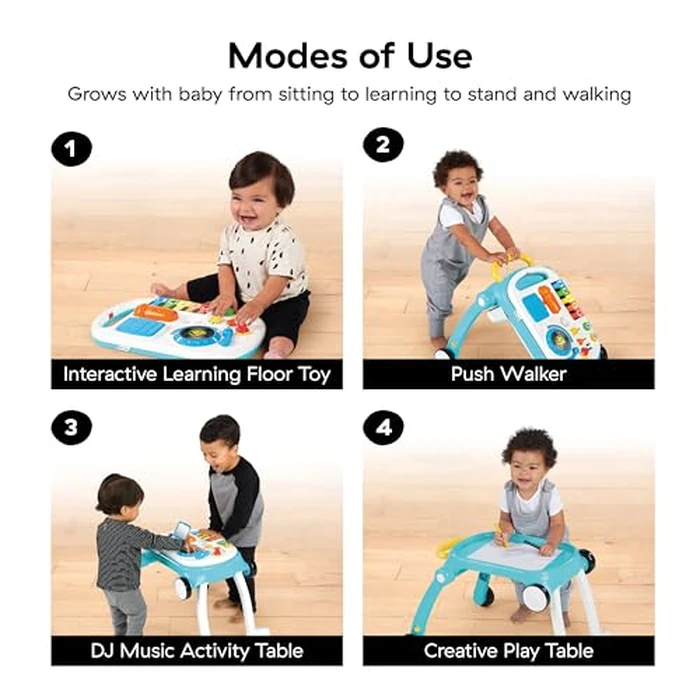 Modes of Use

Grows with baby from sitting to learning to stand and walking

1

Interactive Learning Floor Toy

2

Push Walker

3

DJ Music Activity Table

4

Creative Play Table