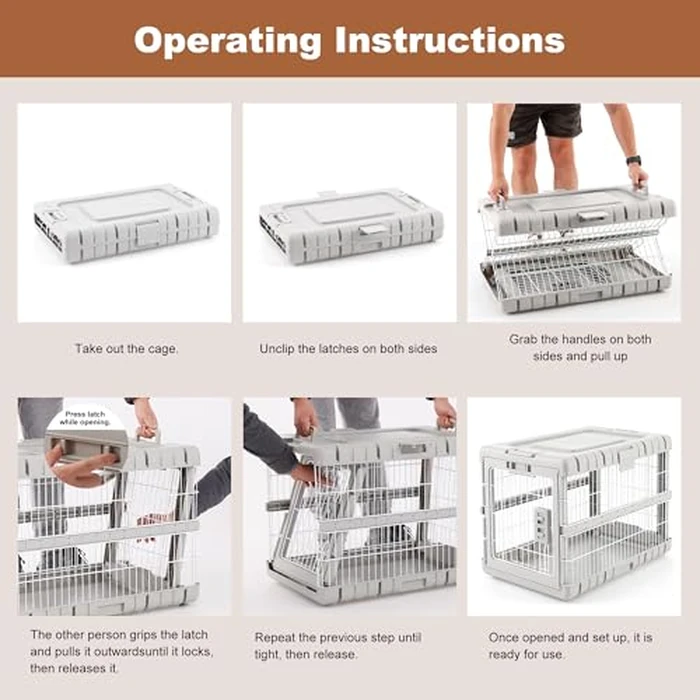 Operating Instructions

Take out the cage.

Unclip the latches on both sides

Grab the handles on both sides and pull up

Press latch while opening.

The other person grips the latch and pulls it outwardsuntil it locks, then releases it.

Repeat the previous step until tight, then release.

Once opened and set up, it is ready for use.