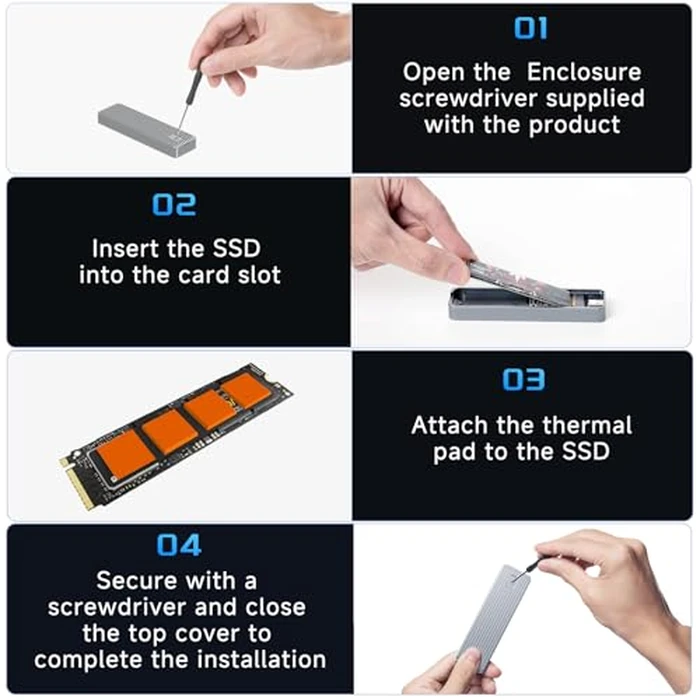 01

Open the Enclosure screwdriver supplied with the product

02

Insert the SSD into the card slot

03

Attach the thermal pad to the SSD

04

Secure with a screwdriver and close the top cover to complete the installation